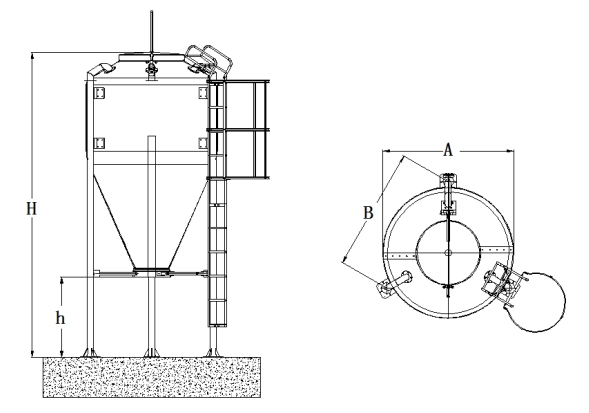 H

h

A

B