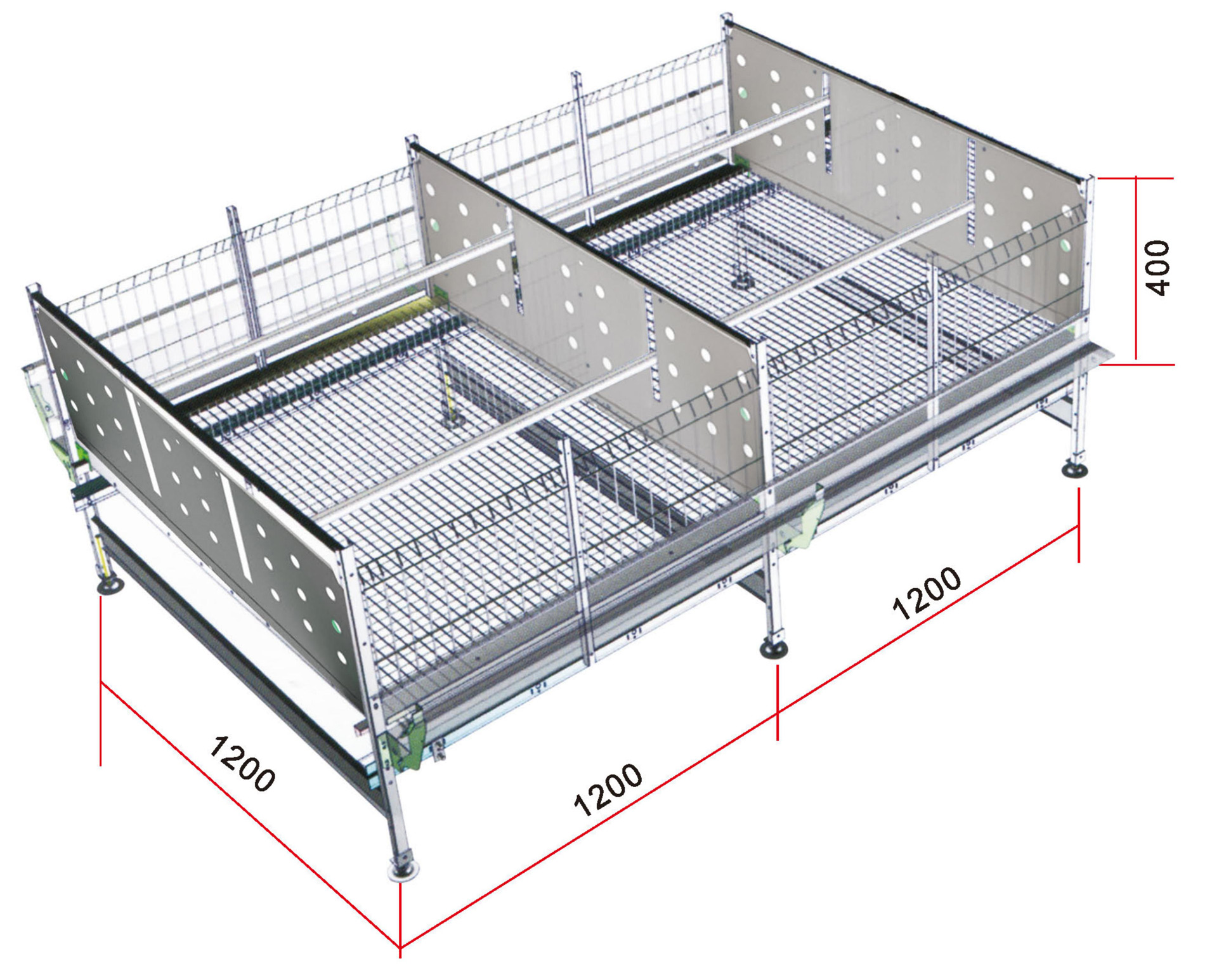 400
1200
1200
1200